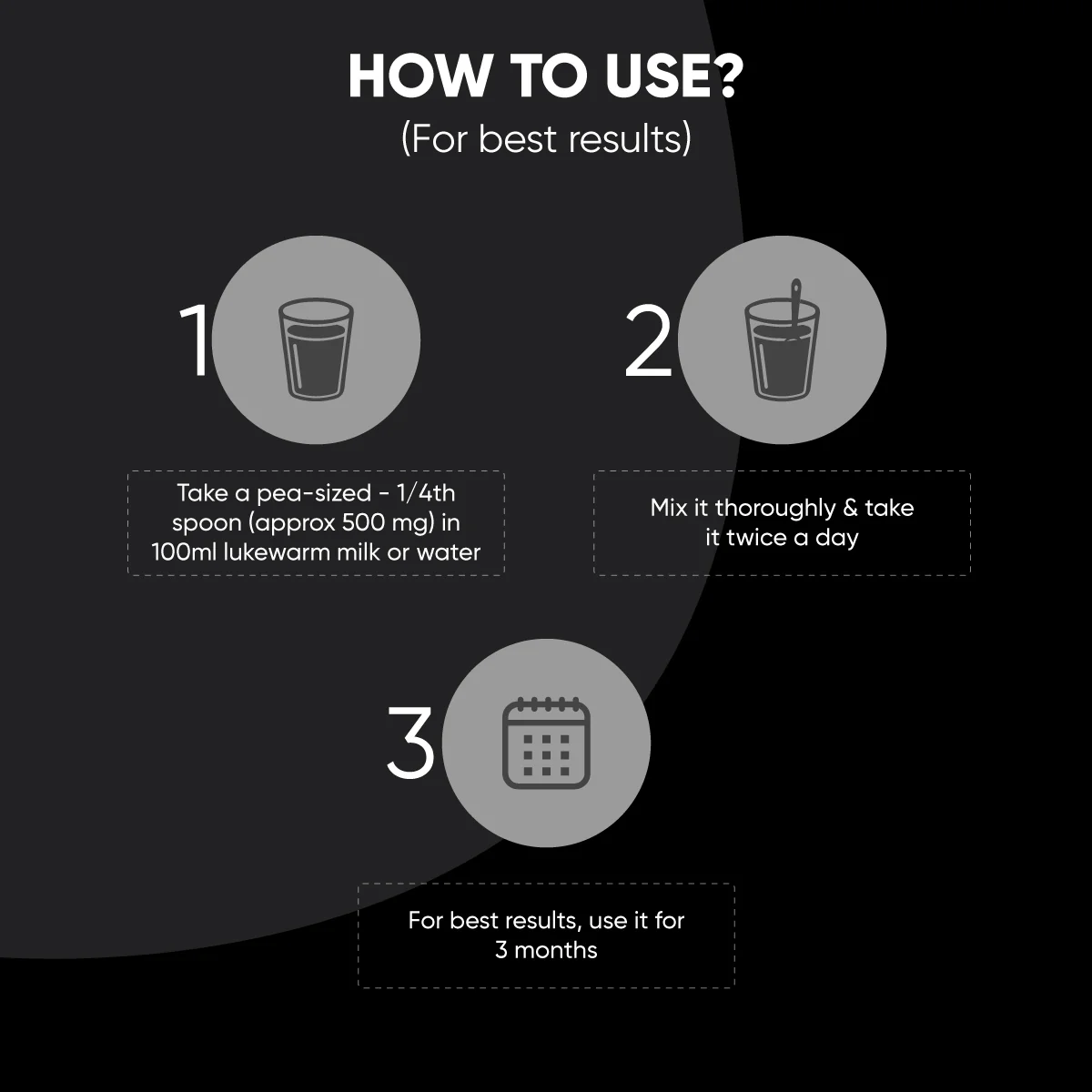 HOW TO USE?
(For best results)

1

Take a pea-sized - 1/4th spoon (approx 500 mg) in 100ml lukewarm milk or water

2

Mix it thoroughly & take it twice a day

3

For best results, use it for 3 months